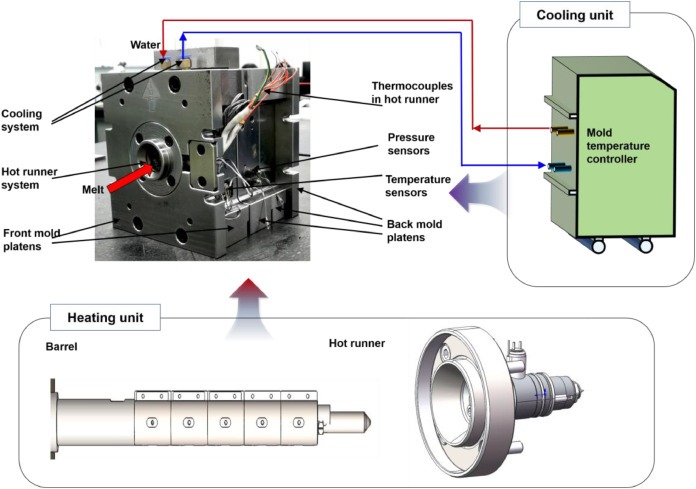 Cooling unit

Water

Cooling system

Hot runner system

Melt

Front mold platens

Thermocouples in hot runner

Pressure sensors

Temperature sensors

Back mold platens

Mold temperature controller

Heating unit

Barrel

Hot runner